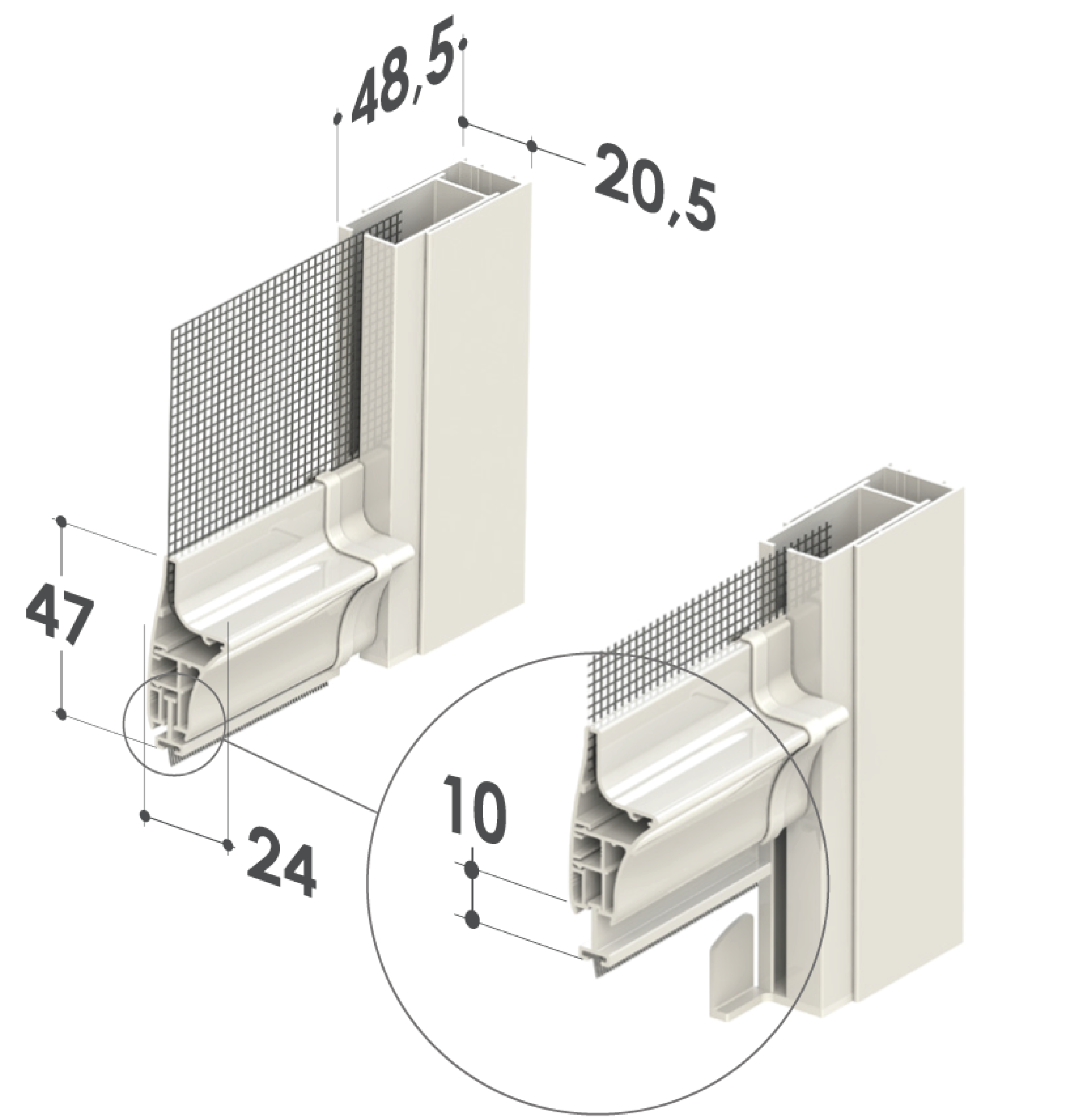 48,5

20,5

47

24

10